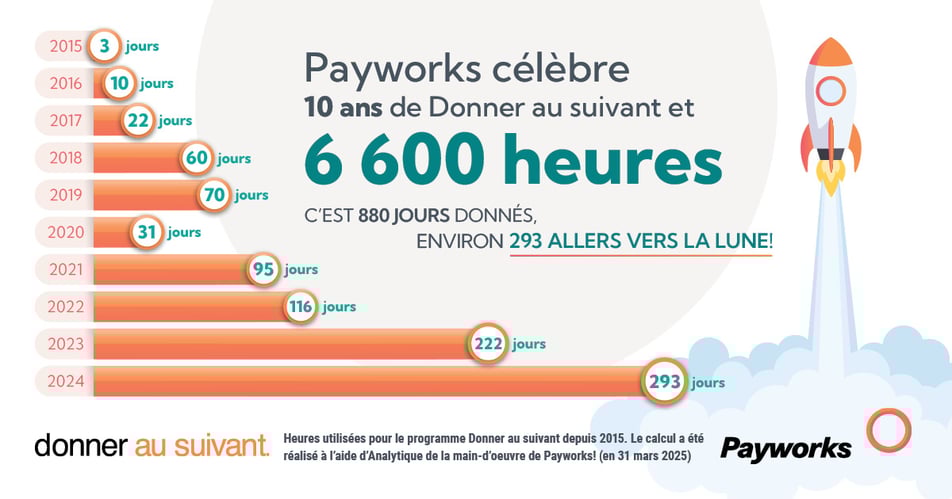 2015 3 jours
2016 10 jours
2017 22 jours
2018 60 jours
2019 70 jours
2020 31 jours
2021 95 jours
2022 116 jours
2023 222 jours
2024 293 jours

Payworks célèbre
10 ans de Donner au suivant et
6 600 heures

C'EST 880 JOURS DONNÉS,
ENVIRON 293 ALLERS VERS LA LUNE!

donner au suivant.

Heures utilisées pour le programme Donner au suivant depuis 2015. Le calcul a été réalisé à l'aide d'Analytique de la main-d'oeuvre de Payworks! (en 31 mars 2025)

Payworks